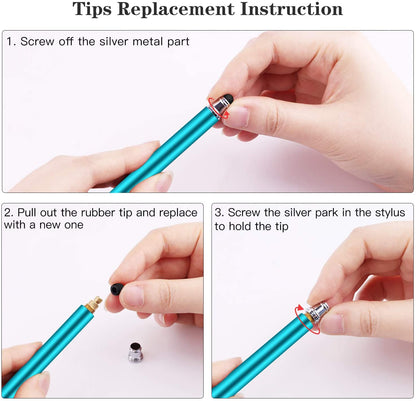 Tips Replacement Instruction

1. Screw off the silver metal part

2. Pull out the rubber tip and replace with a new one

3. Screw the silver park in the stylus to hold the tip